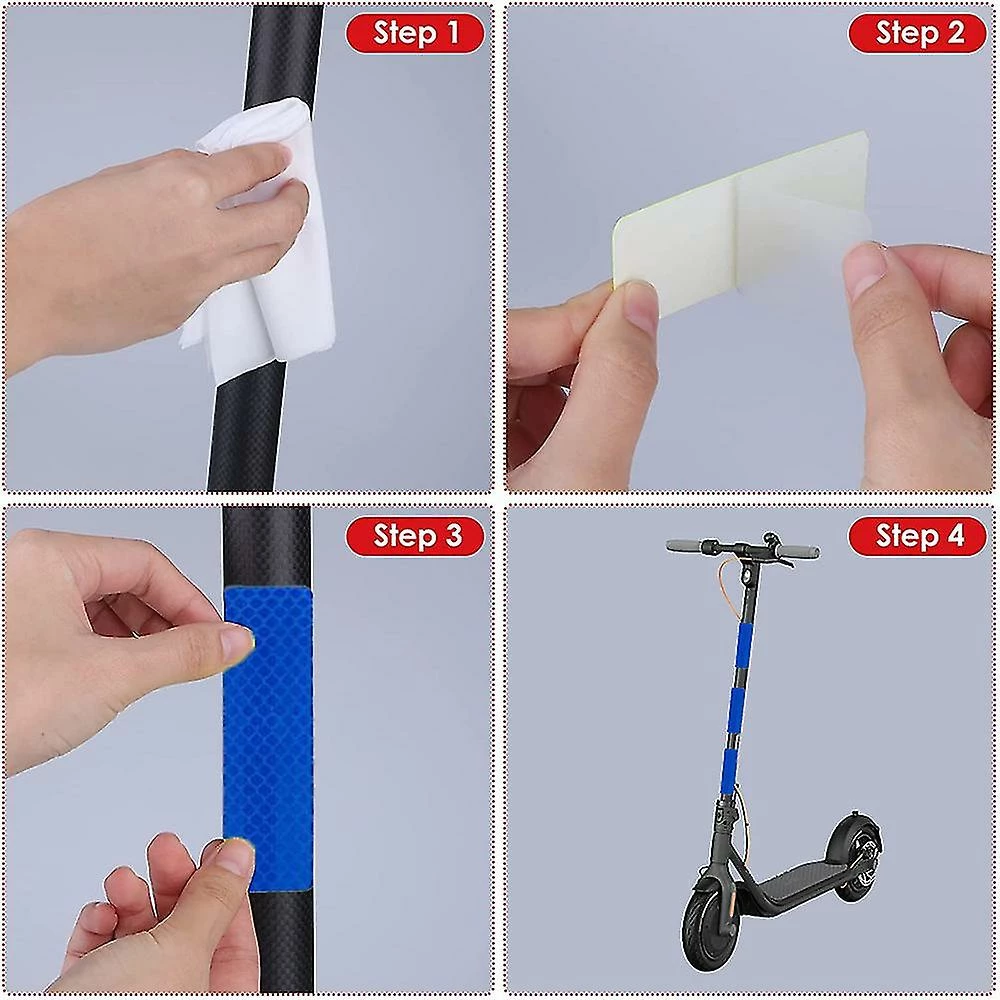 Step 1

Step 2

Step 3

Step 4